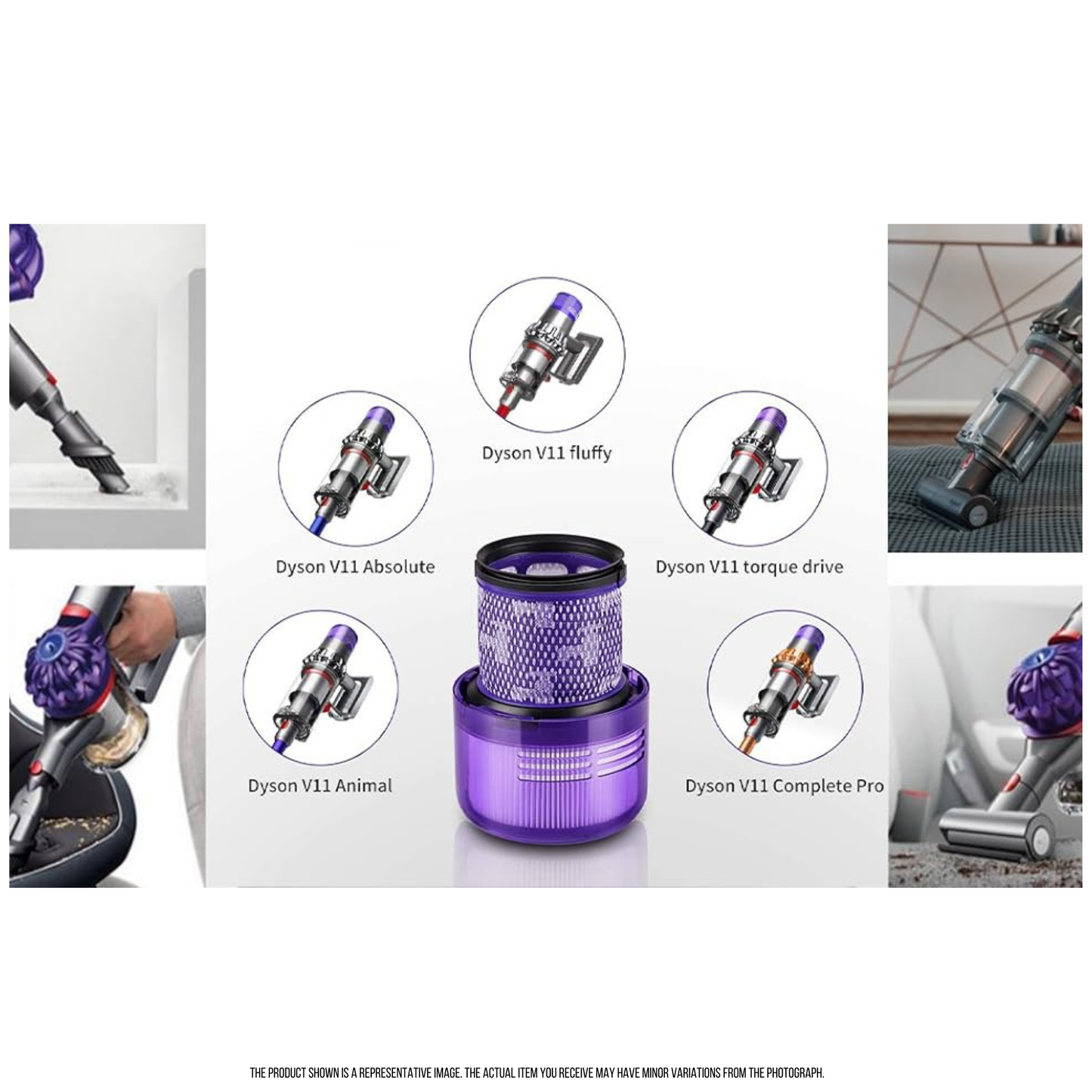 Dyson V11 fluffy

Dyson V11 Absolute

Dyson V11 torque drive

Dyson V11 Animal

Dyson V11 Complete Pro

THE PRODUCT SHOWN IS A REPRESENTATIVE IMAGE. THE ACTUAL ITEM YOU RECEIVE MAY HAVE MINOR VARIATIONS FROM THE PHOTOGRAPH.